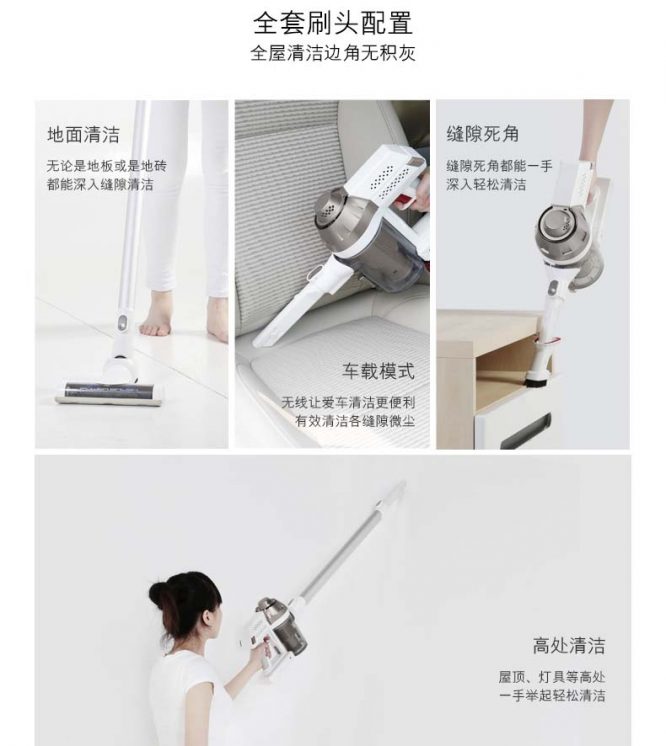 全套刷头配置
全屋清洁边角无积灰

地面清洁
无论是地板或是地砖
都能深入缝隙清洁

车载模式
无线让爱车清洁更便利
有效清洁各缝隙微尘

缝隙死角
缝隙死角都能一手
深入轻松清洁

高处清洁
屋顶、灯具等高处
一手举起轻松清洁